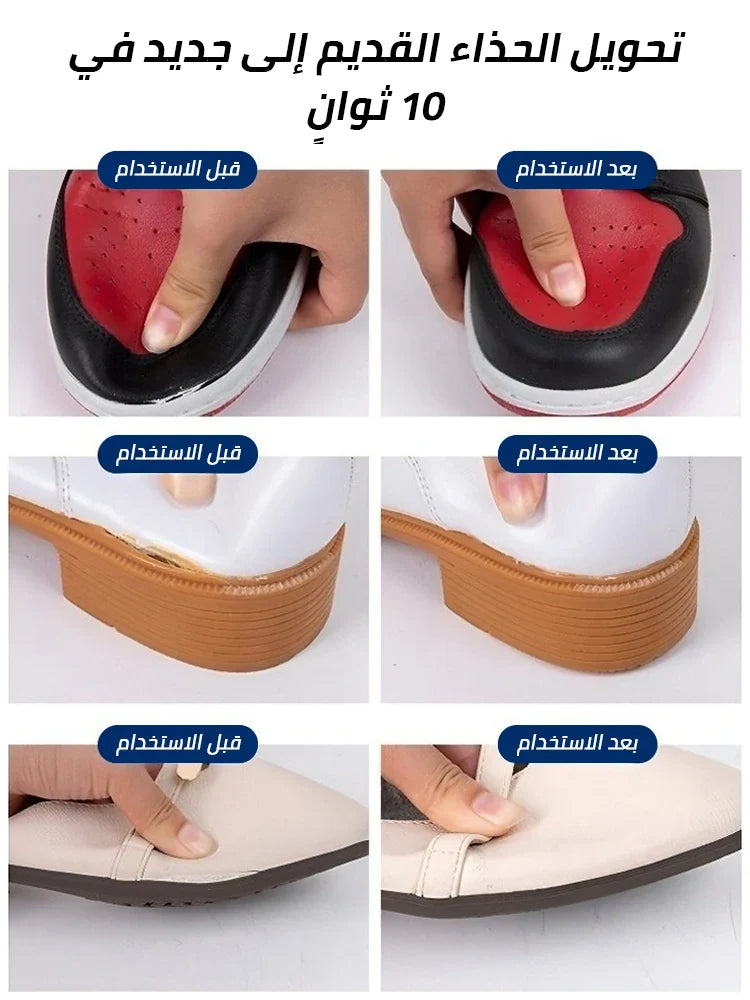 تحويل الحذاء القديم إلى جديد في 10 ثوانٍ

بعد الاستخدام
قبل الاستخدام

بعد الاستخدام
قبل الاستخدام

بعد الاستخدام
قبل الاستخدام