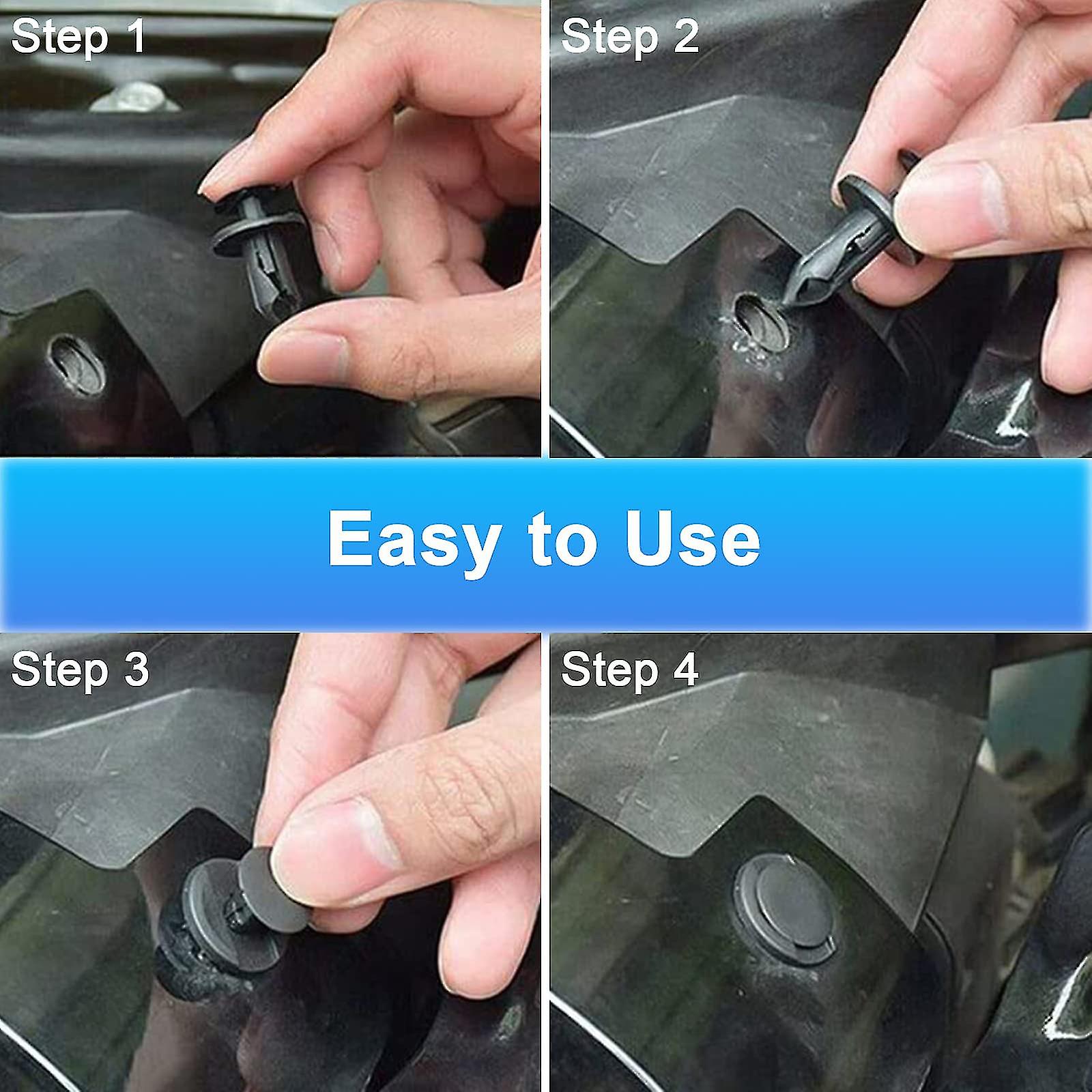 Step 1

Step 2

Easy to Use

Step 3

Step 4