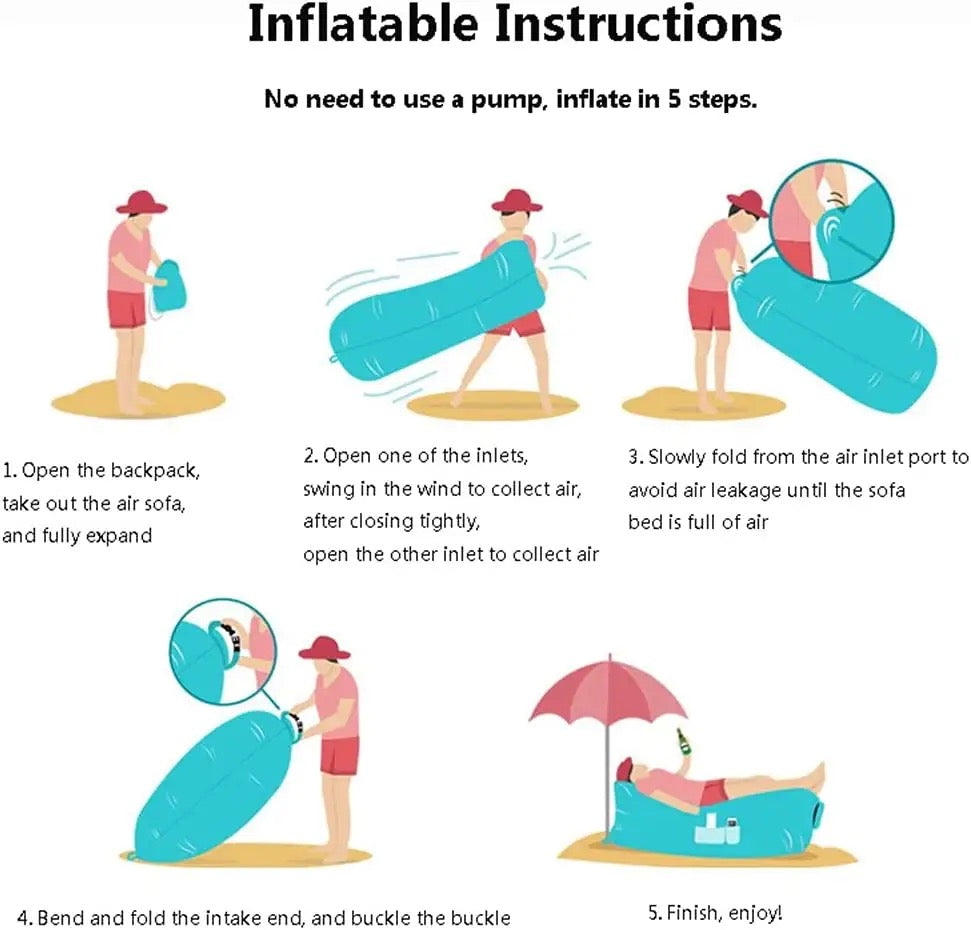 Inflatable Instructions

No need to use a pump, inflate in 5 steps.

1. Open the backpack, take out the air sofa, and fully expand

2. Open one of the inlets, swing in the wind to collect air, after closing tightly, open the other inlet to collect air

3. Slowly fold from the air inlet port to avoid air leakage until the sofa bed is full of air

4. Bend and fold the intake end, and buckle the buckle

5. Finish, enjoy!