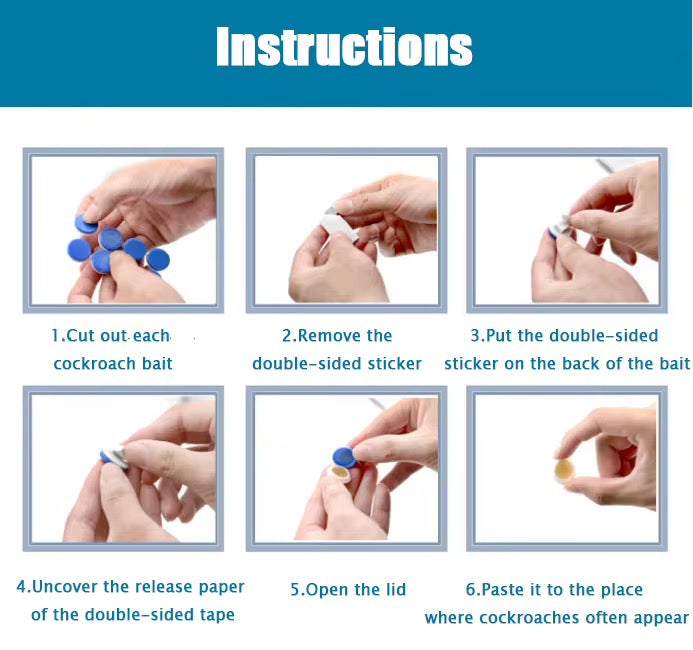 Instructions

1.Cut out each cockroach bait

2.Remove the double-sided sticker

3.Put the double-sided sticker on the back of the bait

4.Uncover the release paper of the double-sided tape

5.Open the lid

6.Paste it to the place where cockroaches often appear