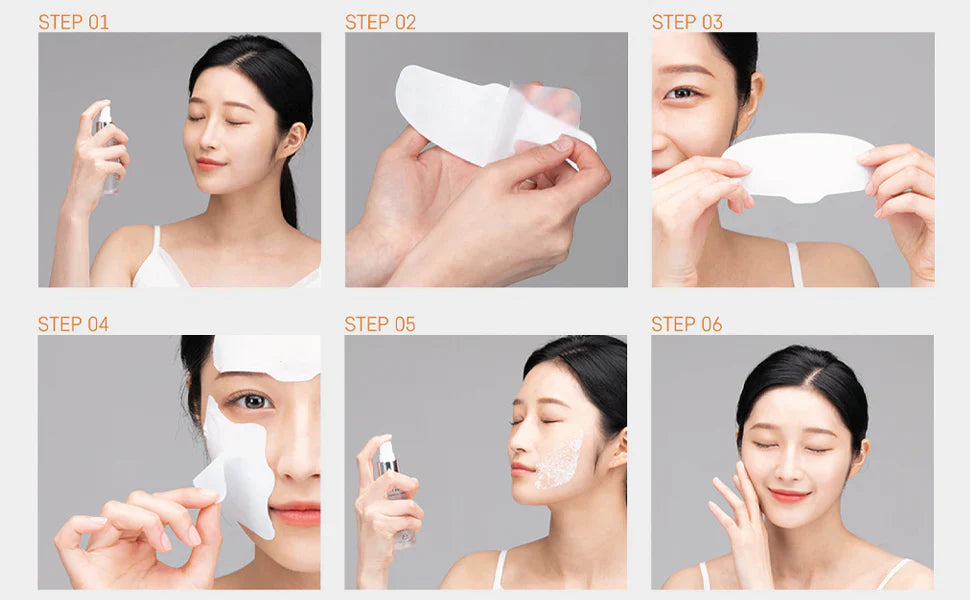 STEP 01

STEP 02

STEP 03

STEP 04

STEP 05

STEP 06