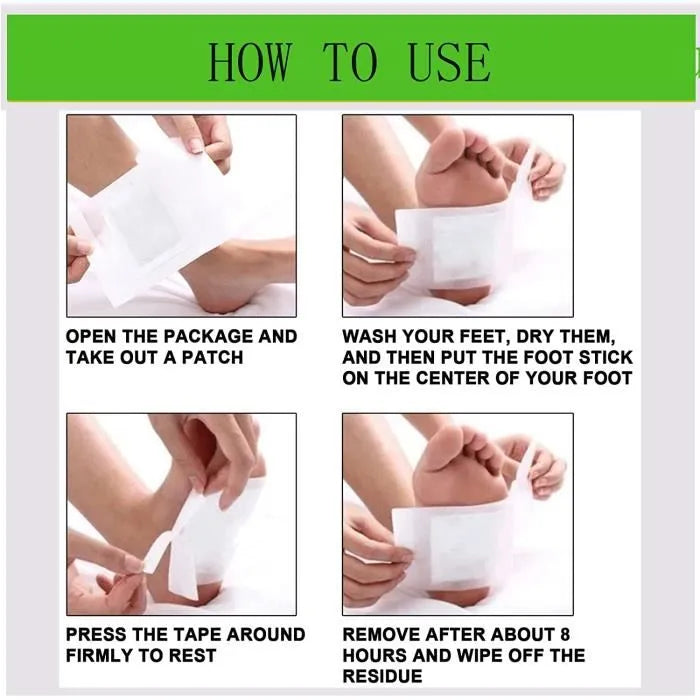 HOW TO USE

OPEN THE PACKAGE AND TAKE OUT A PATCH

WASH YOUR FEET, DRY THEM, AND THEN PUT THE FOOT STICK ON THE CENTER OF YOUR FOOT

PRESS THE TAPE AROUND FIRMLY TO REST

REMOVE AFTER ABOUT 8 HOURS AND WIPE OFF THE RESIDUE