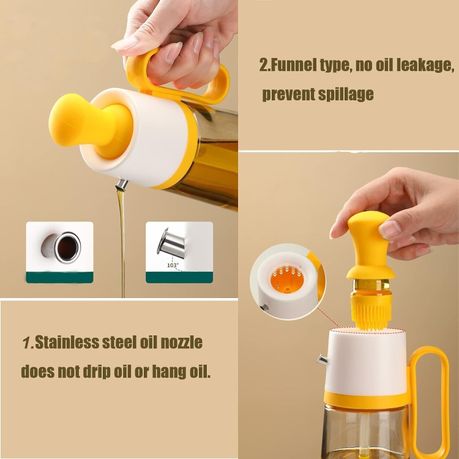 2.Funnel type, no oil leakage, prevent spillage

103°

1.Stainless steel oil nozzle does not drip oil or hang oil.